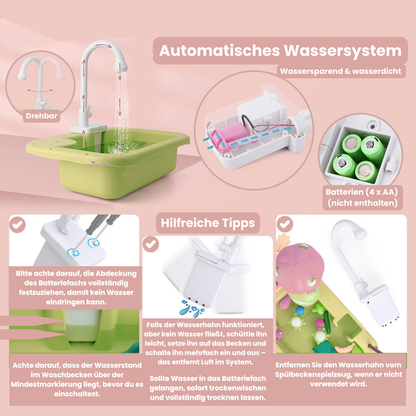 Automatisches Wassersystem

Wassersparend & wasserdicht

Drehbar

Batterien (4 x AA) (nicht enthalten)

Hilfreiche Tipps

Bitte achte darauf, die Abdeckung des Batteriefachs vollständig festzuziehen, damit kein Wasser eindringen kann.

Achte darauf, dass der Wasserstand im Waschbecken über der Mindestmarkierung liegt, bevor du es einschaltest.

Falls der Wasserhahn funktioniert, aber kein Wasser fließt, schüttle ihn leicht, setze ihn auf das Becken und schalte ihn mehrfach ein und aus – das entfernt Luft im System.

Sollte Wasser in das Batteriefach gelangen, sofort trockenwischen und vollständig trocknen lassen.

Entfernen Sie den Wasserhahn vom Spülbeckenspielzeug, wenn er nicht verwendet wird.