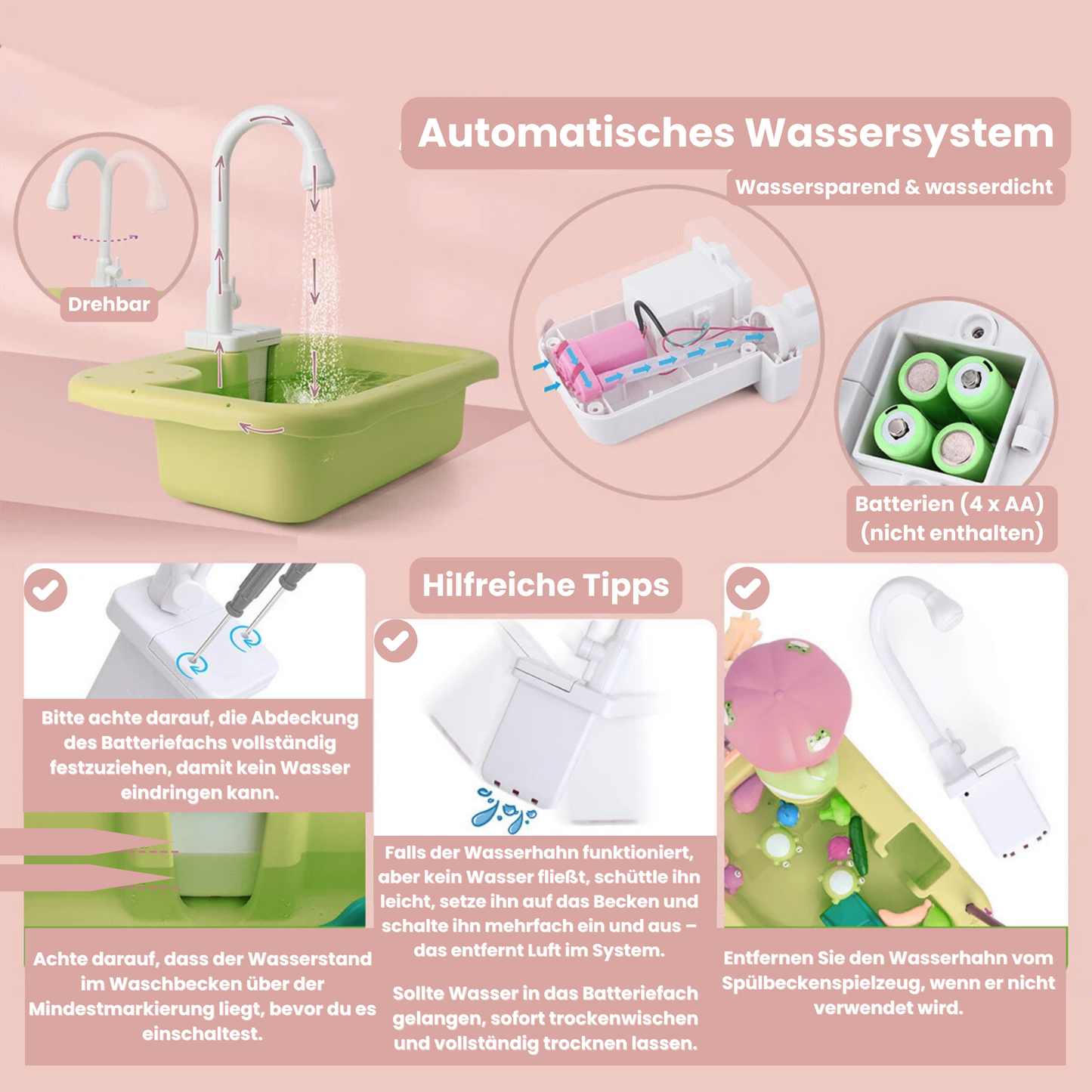 Automatisches Wassersystem

Wassersparend & wasserdicht

Drehbar

Batterien (4 x AA) (nicht enthalten)

Hilfreiche Tipps

Bitte achte darauf, die Abdeckung des Batteriefachs vollständig festzuziehen, damit kein Wasser eindringen kann.

Achte darauf, dass der Wasserstand im Waschbecken über der Mindestmarkierung liegt, bevor du es einschaltest.

Falls der Wasserhahn funktioniert, aber kein Wasser fließt, schüttle ihn leicht, setze ihn auf das Becken und schalte ihn mehrfach ein und aus – das entfernt Luft im System.

Sollte Wasser in das Batteriefach gelangen, sofort trockenwischen und vollständig trocknen lassen.

Entfernen Sie den Wasserhahn vom Spülbeckenspielzeug, wenn er nicht verwendet wird.