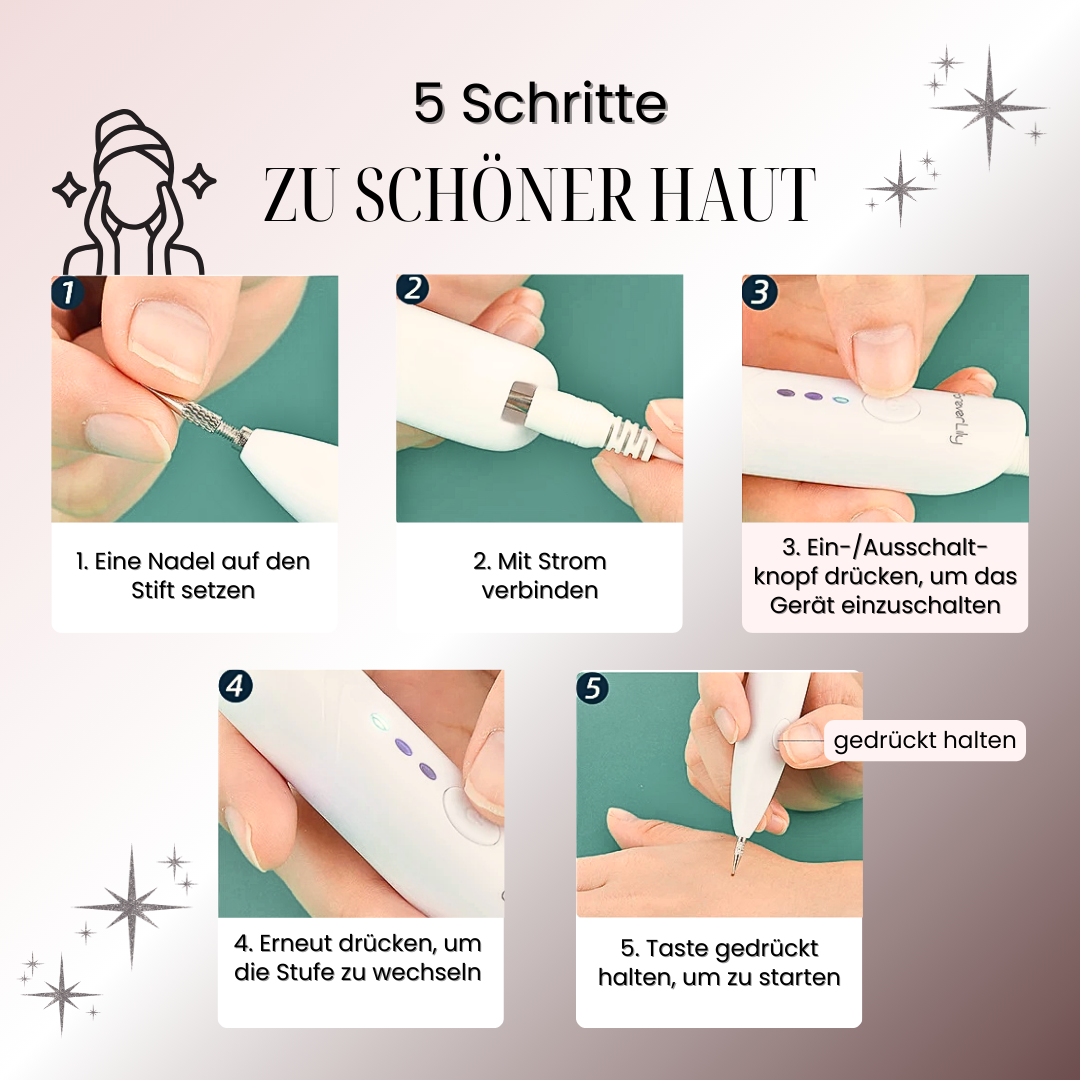 5 Schritte
ZU SCHÖNER HAUT

1
1. Eine Nadel auf den Stift setzen

2
2. Mit Strom verbinden

3
3. Ein-/Ausschaltknopf drücken, um das Gerät einzuschalten

4
4. Erneut drücken, um die Stufe zu wechseln

5
gedrückt halten
5. Taste gedrückt halten, um zu starten