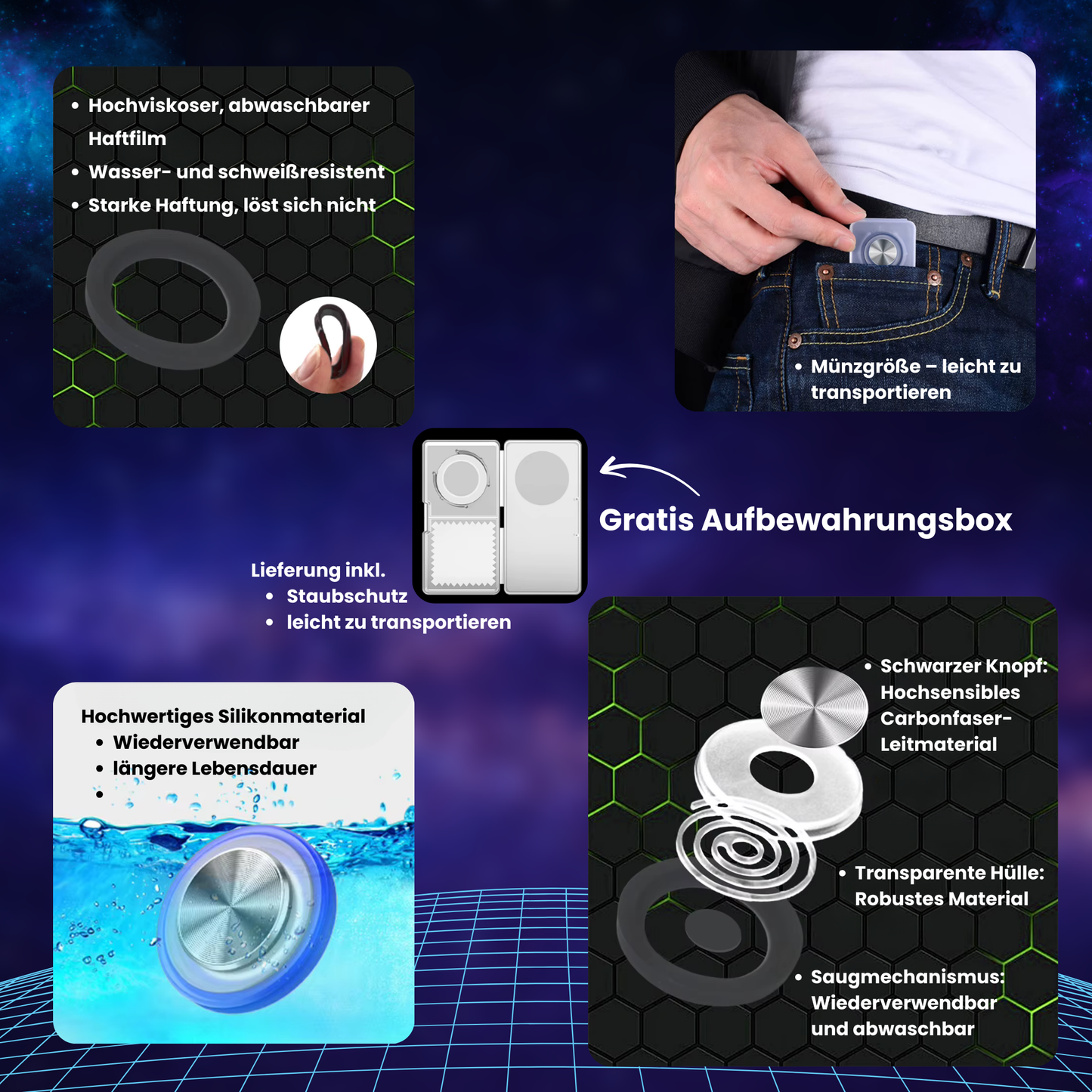 • Hochviskoser, abwaschbarer Haftfilm
• Wasser- und schweißresistent
• Starke Haftung, löst sich nicht

• Münzgröße – leicht zu transportieren

Gratis Aufbewahrungsbox

Lieferung inkl.
• Staubschutz
• leicht zu transportieren

Hochwertiges Silikonmaterial
• Wiederverwendbar
• längere Lebensdauer
•

• Schwarzer Knopf: Hochsensibles Carbonfaser-Leitmaterial

• Transparente Hülle: Robustes Material

• Saugmechanismus: Wiederverwendbar und abwaschbar